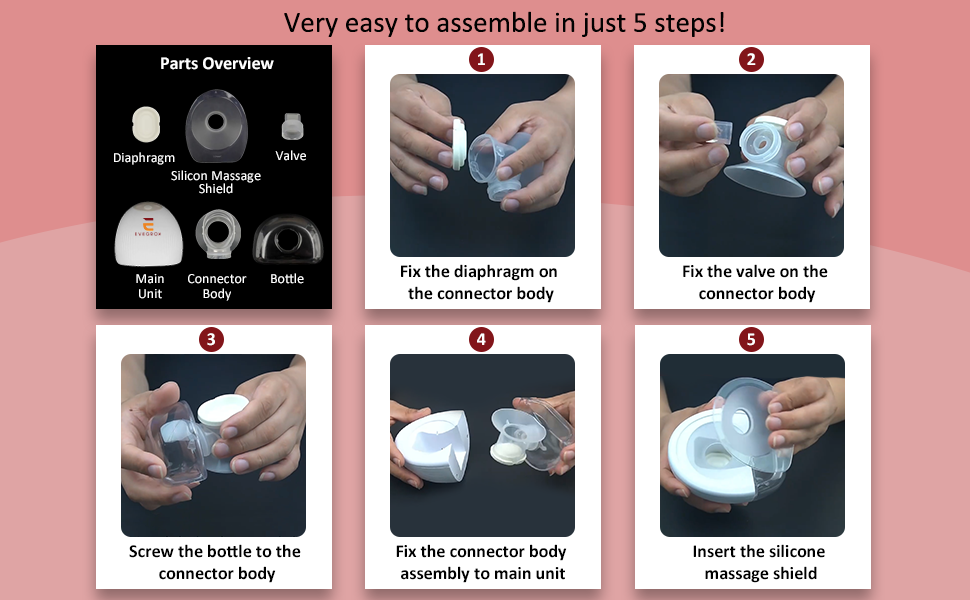 Very easy to assemble in just 5 steps!

Parts Overview

Diaphragm

Silicon Massage Shield

Valve

EVEDROP

Main Unit

Connector Body

Bottle

1

Fix the diaphragm on the connector body

2

Fix the valve on the connector body

3

Screw the bottle to the connector body

4

Fix the connector body assembly to main unit

5

Insert the silicone massage shield